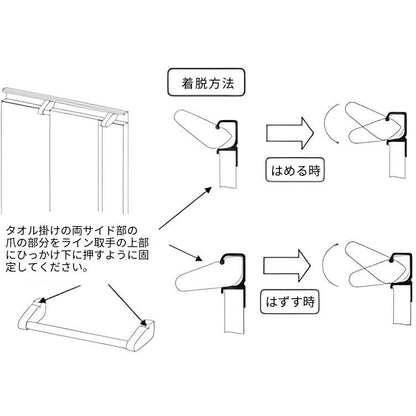 着脱方法

はめる時

タオル掛けの両サイド部の爪の部分をライン取手の上部にひっかけ下に押すように固定してください。

はずす時