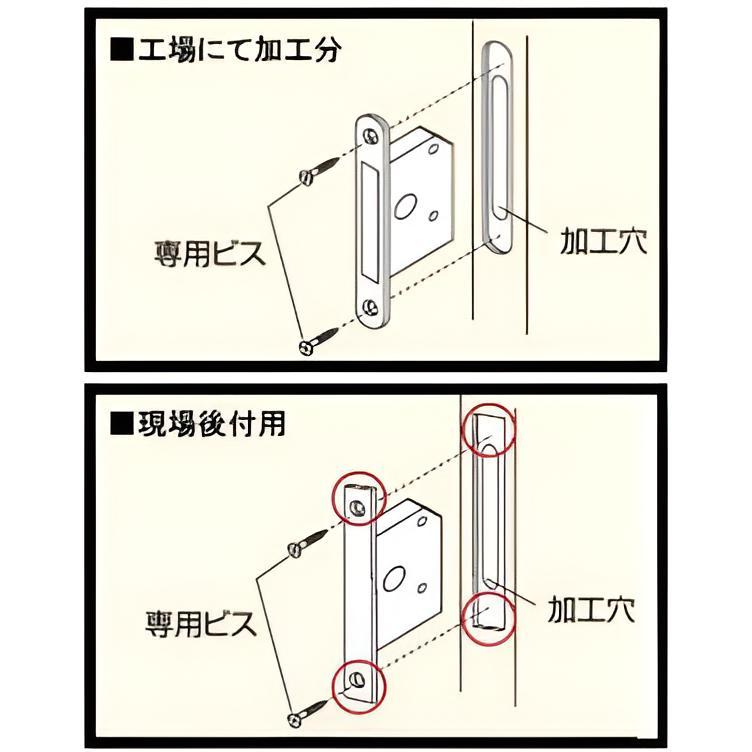 ■工場にて加工分

専用ビス

加工穴

■現場後付用

専用ビス

加工穴