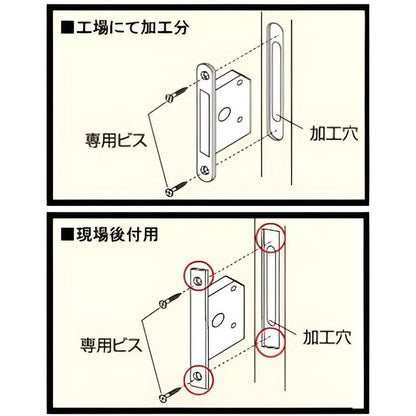 ■工場にて加工分

専用ビス

加工穴

■現場後付用

専用ビス

加工穴