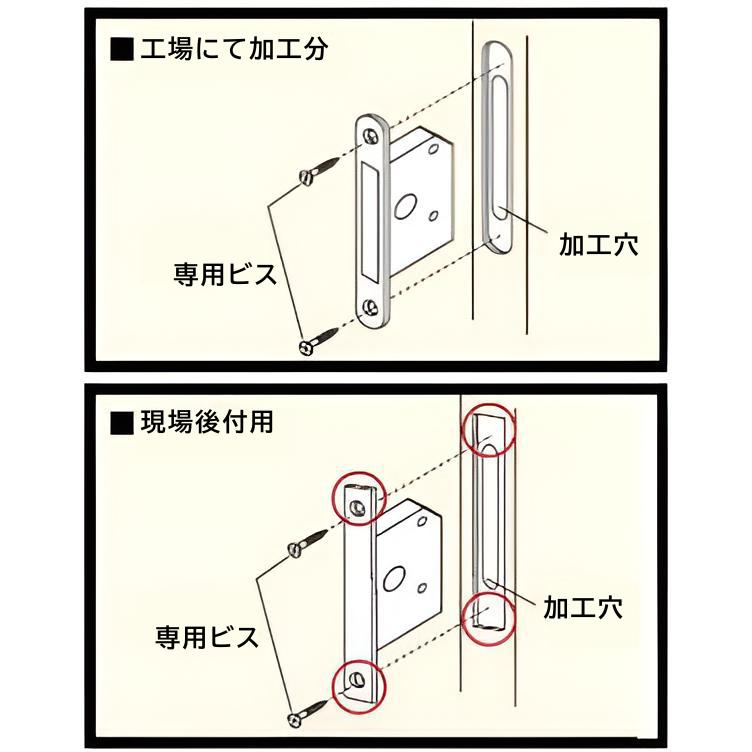 ■工場にて加工分

専用ビス

加工穴

■現場後付用

専用ビス

加工穴