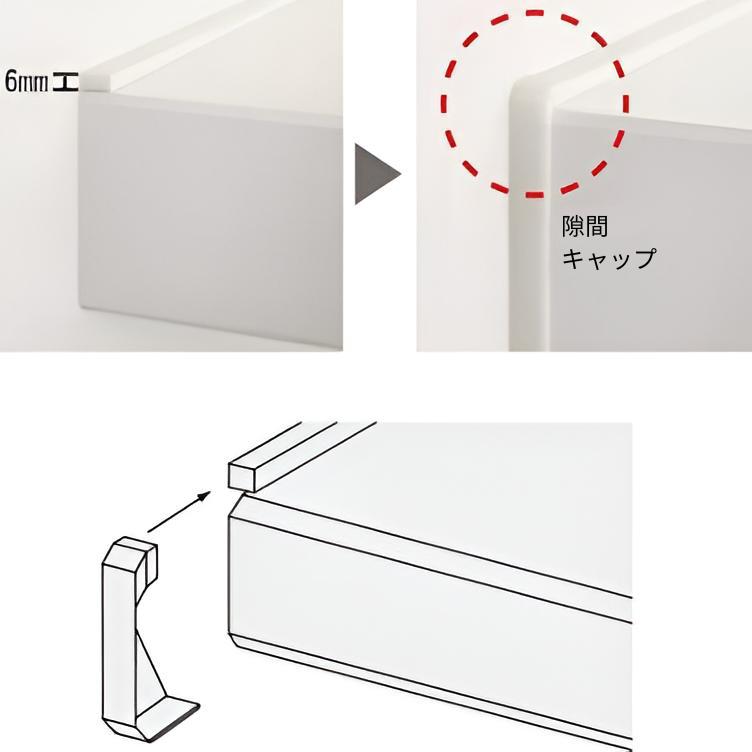 6㎜

隙間
キャップ