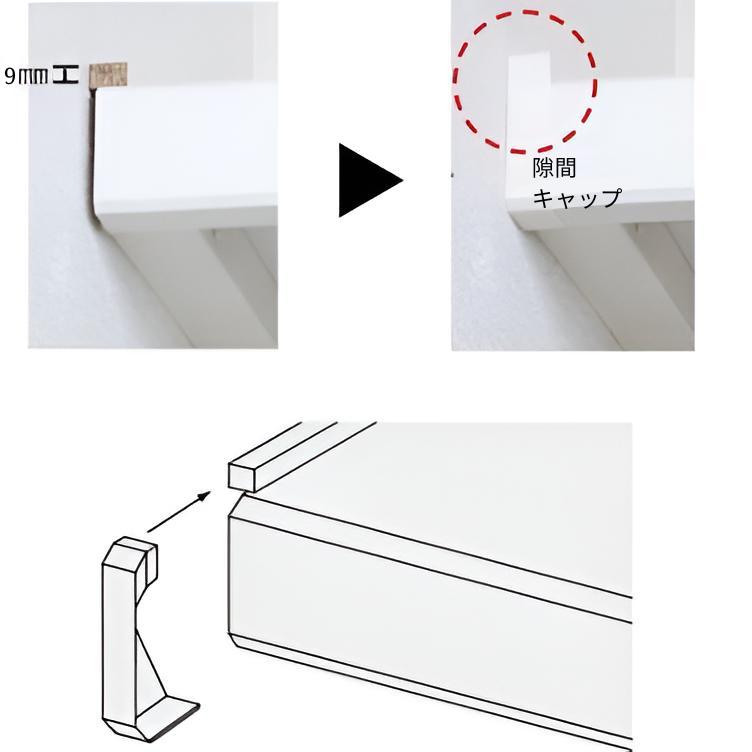 9㎜

隙間
キャップ