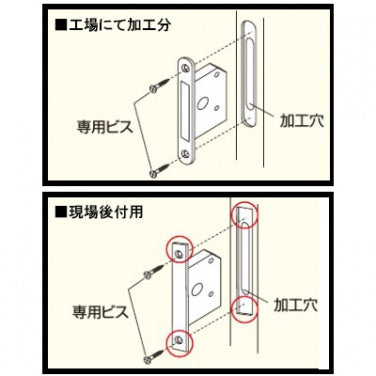 ■工場にて加工分

専用ビス

加工穴

■現場後付用

専用ビス

加工穴